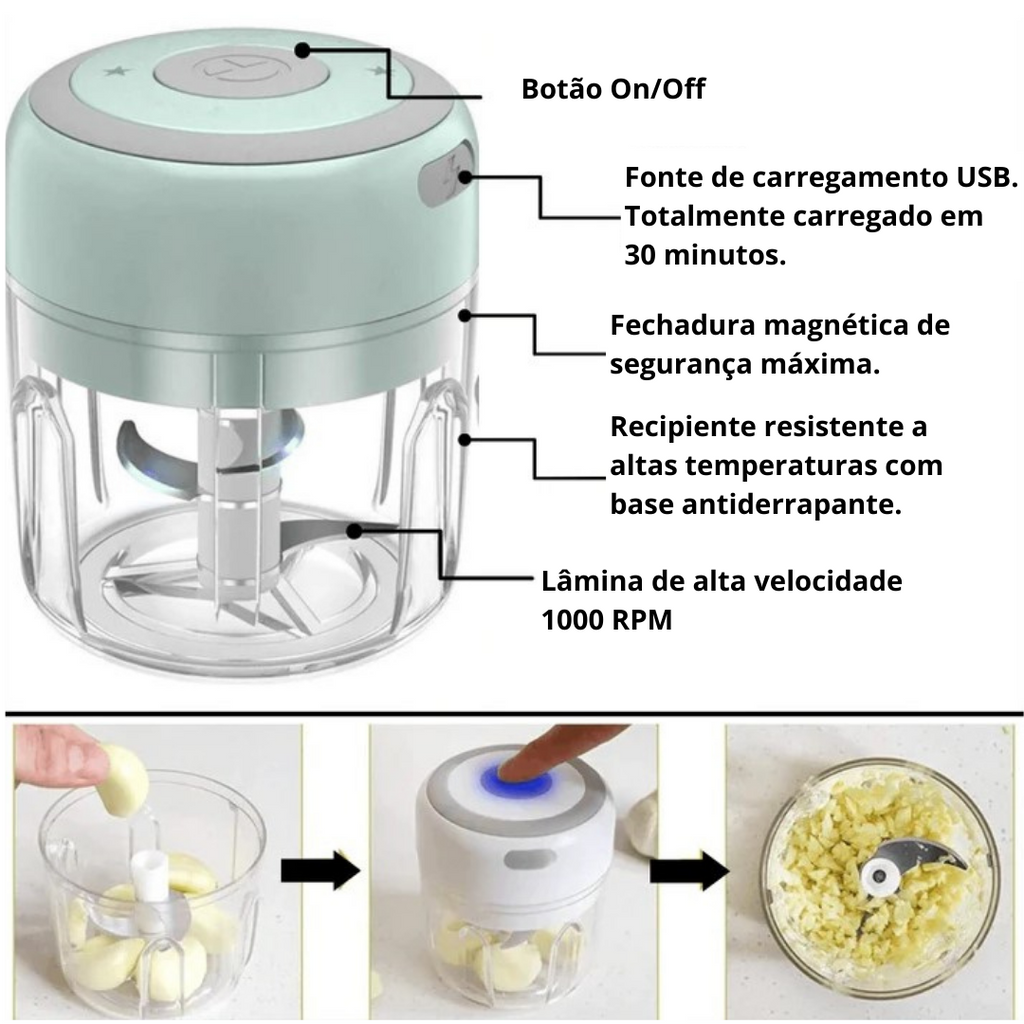 Botão On/Off

Fonte de carregamento USB. Totalmente carregado em 30 minutos.

Fechadura magnética de segurança máxima.

Recipiente resistente a altas temperaturas com base antiderrapante.

Lâmina de alta velocidade 1000 RPM